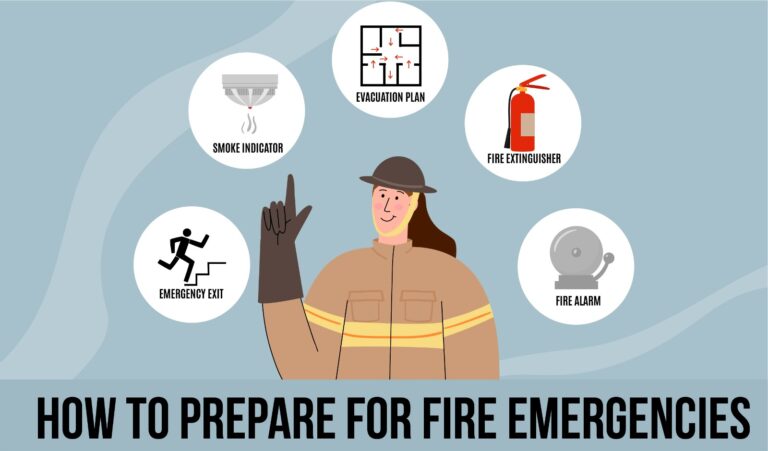 EVACUATION PLAN

SMOKE INDICATOR

FIRE EXTINGUISHER

EMERGENCY EXIT

FIRE ALARM

HOW TO PREPARE FOR FIRE EMERGENCIES